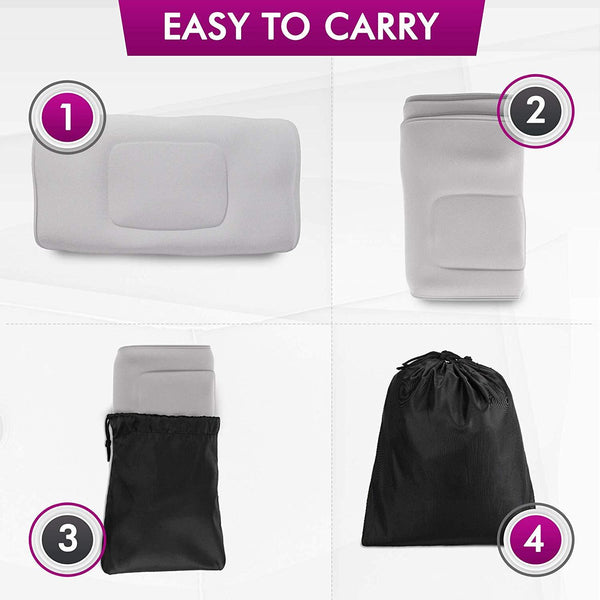 EASY TO CARRY

1

2

3

4